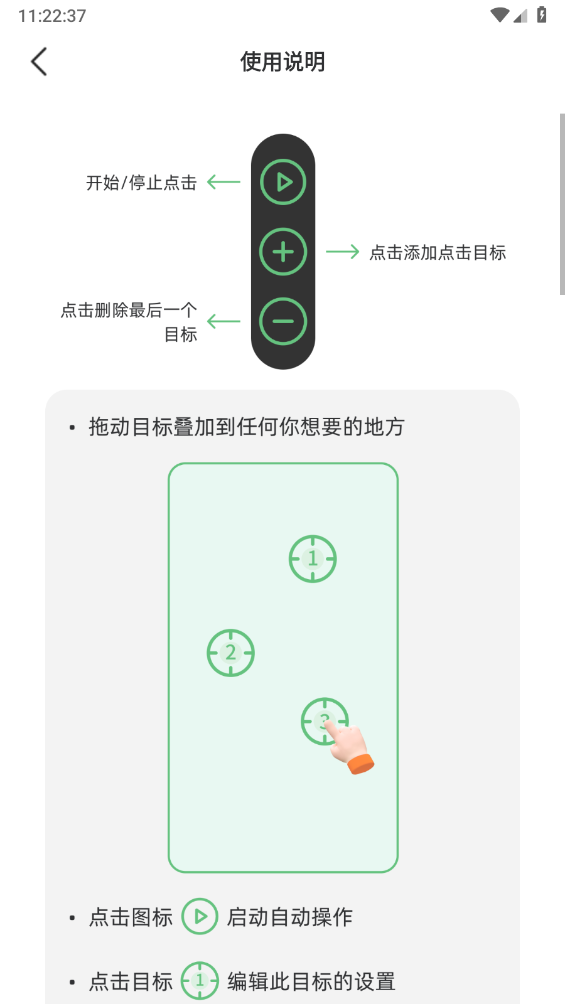 11:22:37

使用说明

开始/停止点击

点击添加点击目标

点击删除最后一个目标

• 拖动目标叠加到任何你想要的地方

1

2

3

• 点击图标 启动自动操作

• 点击目标 1 编辑此目标的设置